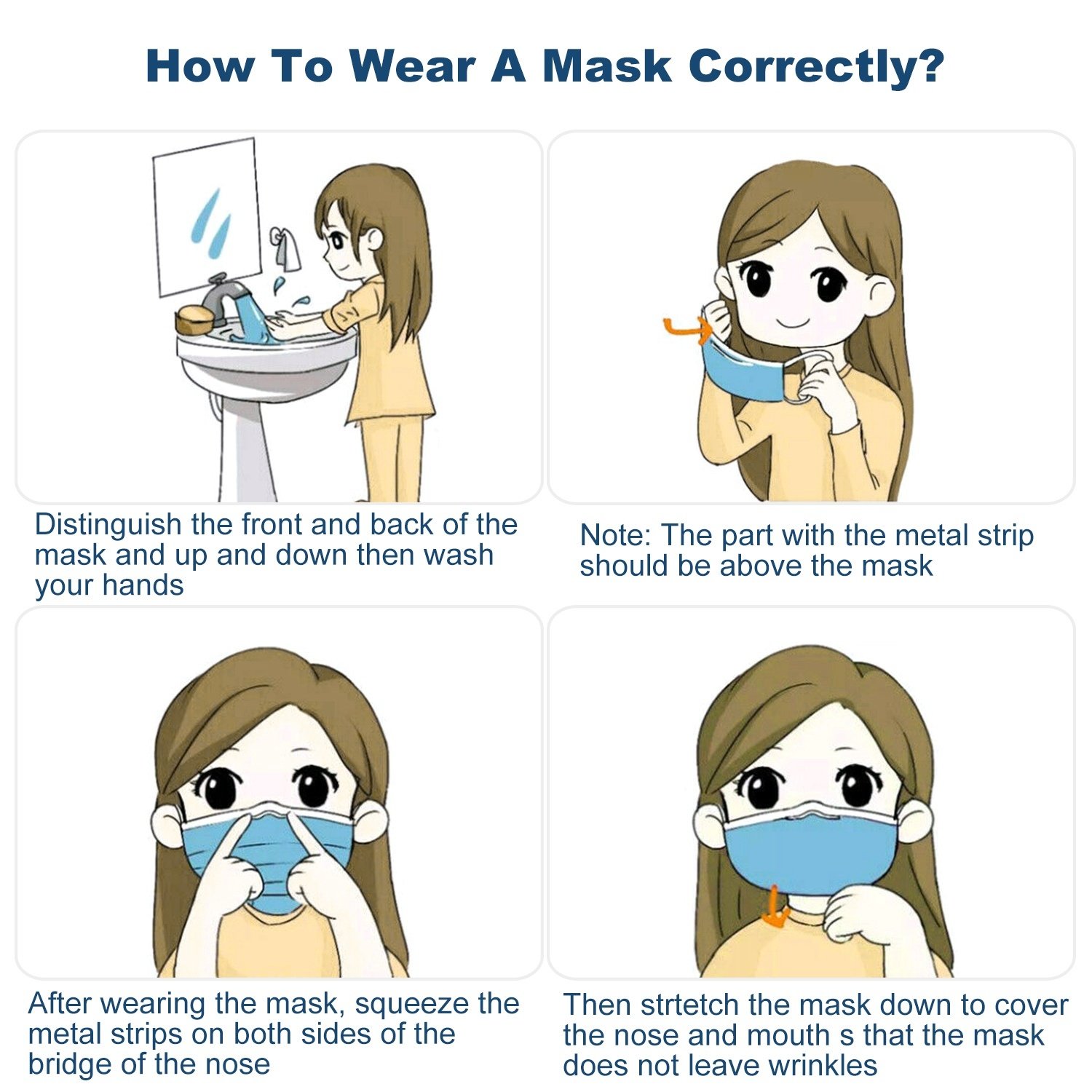 How To Wear A Mask Correctly?

Distinguish the front and back of the mask and up and down then wash your hands

Note: The part with the metal strip should be above the mask

After wearing the mask, squeeze the metal strips on both sides of the bridge of the nose

Then strtetch the mask down to cover the nose and mouth s that the mask does not leave wrinkles